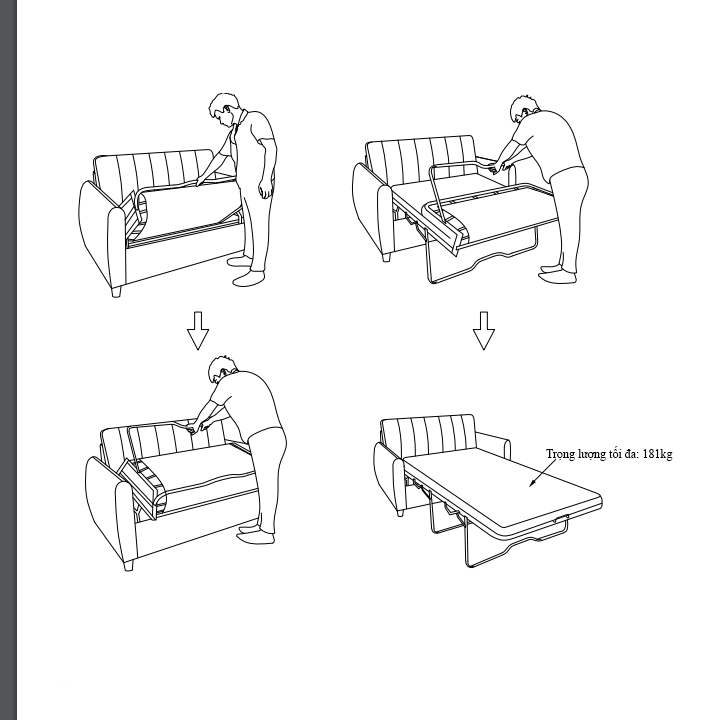 Trọng lượng tối đa: 181kg